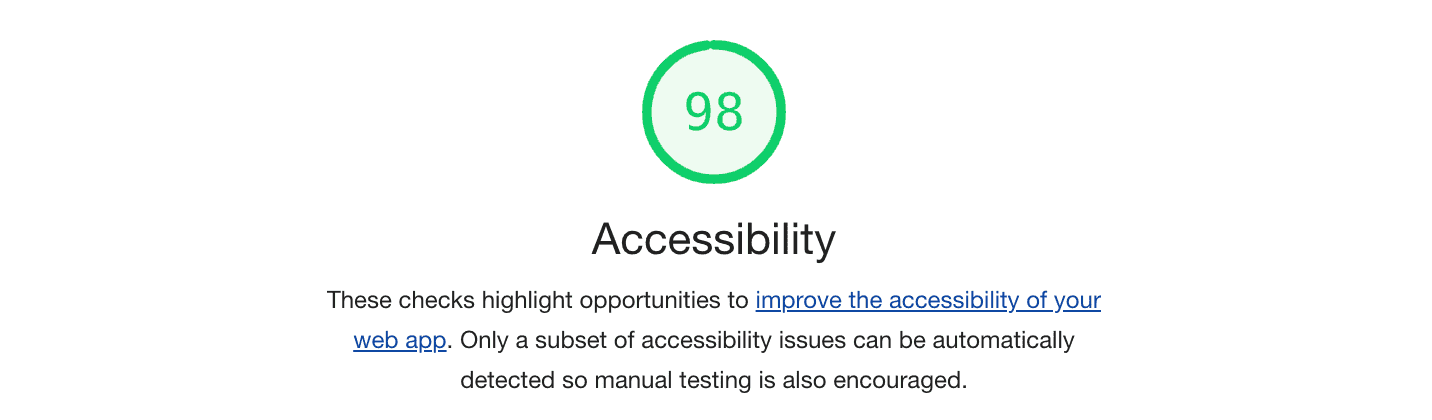 98

Accessibility

These checks highlight opportunities to improve the accessibility of your web app. Only a subset of accessibility issues can be automatically detected so manual testing is also encouraged.